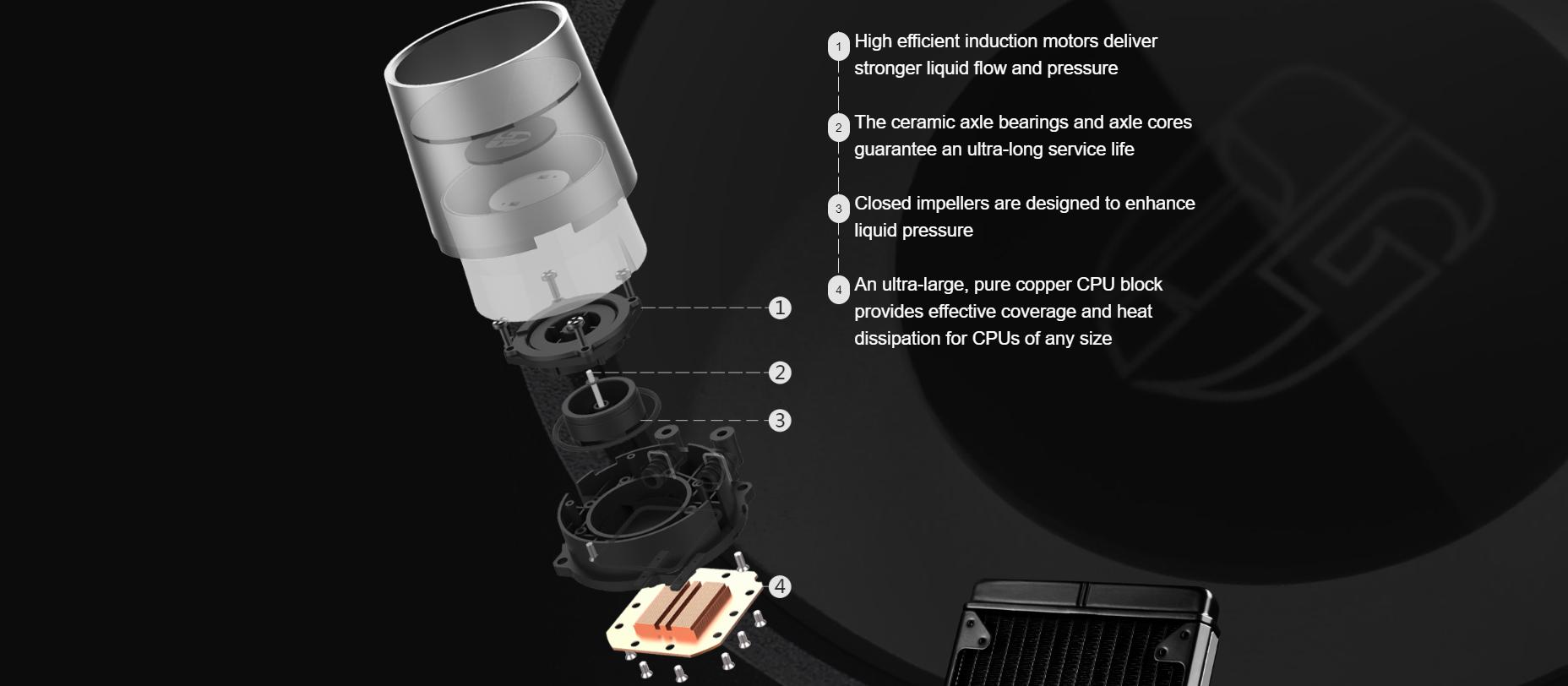 1 High efficient induction motors deliver stronger liquid flow and pressure

2 The ceramic axle bearings and axle cores guarantee an ultra-long service life

3 Closed impellers are designed to enhance liquid pressure

4 An ultra-large, pure copper CPU block provides effective coverage and heat dissipation for CPUs of any size

1

2

3

4